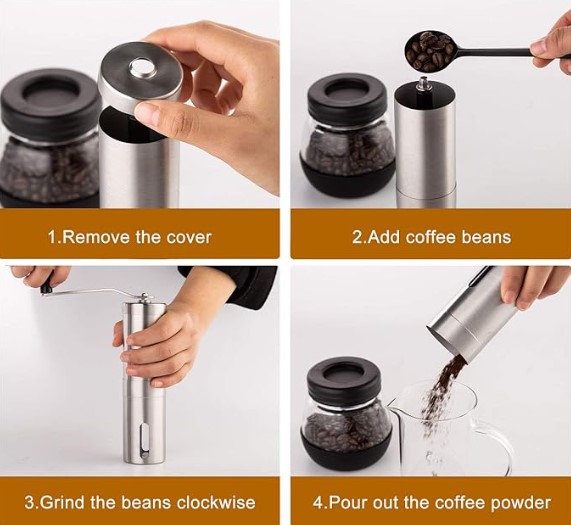 1.Remove the cover

2.Add coffee beans

3.Grind the beans clockwise

4.Pour out the coffee powder