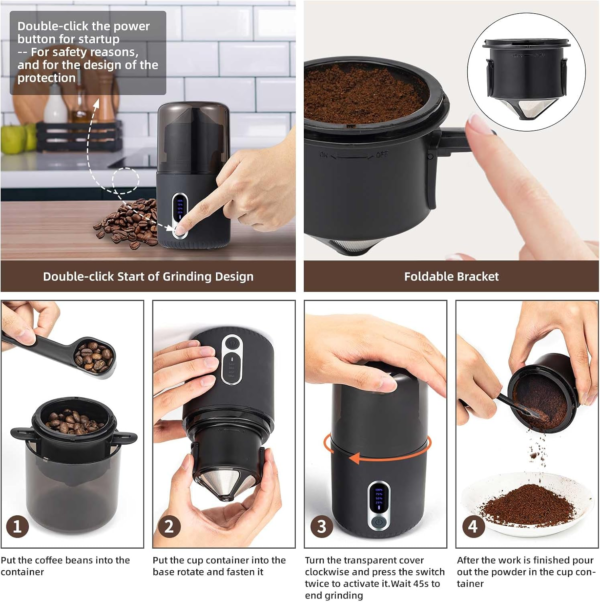 Double-click the power button for startup
-- For safety reasons, and for the design of the protection

Double-click Start of Grinding Design

ON OFF

Foldable Bracket

1

Put the coffee beans into the container

2

Put the cup container into the base rotate and fasten it

3

Turn the transparent cover clockwise and press the switch twice to activate it.Wait 45s to end grinding

4

After the work is finished pour out the powder in the cup container