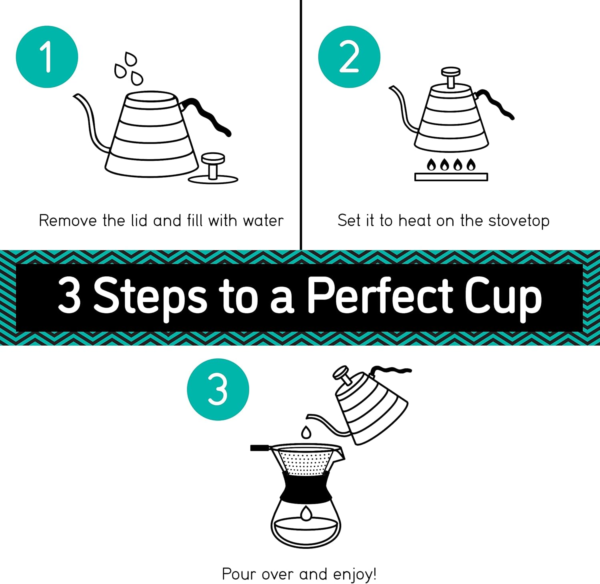 1

Remove the lid and fill with water

2

Set it to heat on the stovetop

3 Steps to a Perfect Cup

3

Pour over and enjoy!